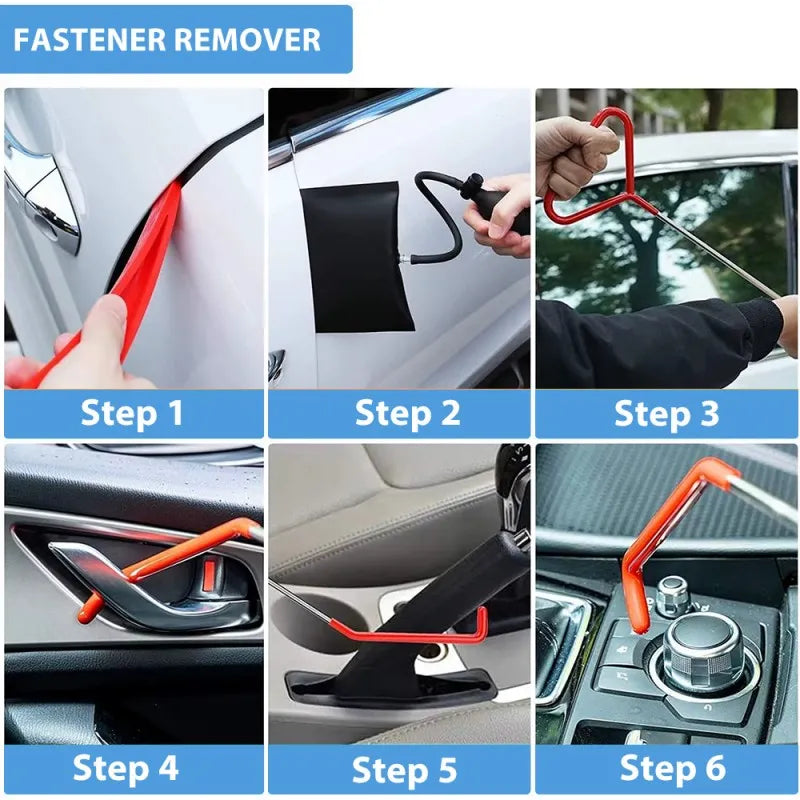 FASTENER REMOVER

Step 1

Step 2

Step 3

Step 4

Step 5

Step 6