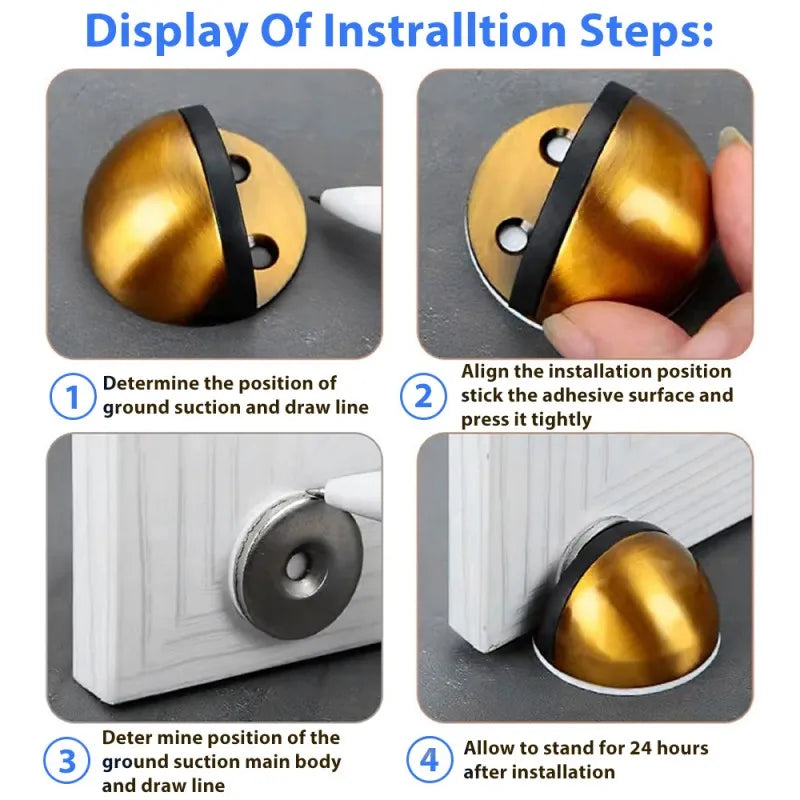 Display Of Instralltion Steps:

1 Determine the position of ground suction and draw line

2 Align the installation position stick the adhesive surface and press it tightly

3 Deter mine position of the ground suction main body and draw line

4 Allow to stand for 24 hours after installation