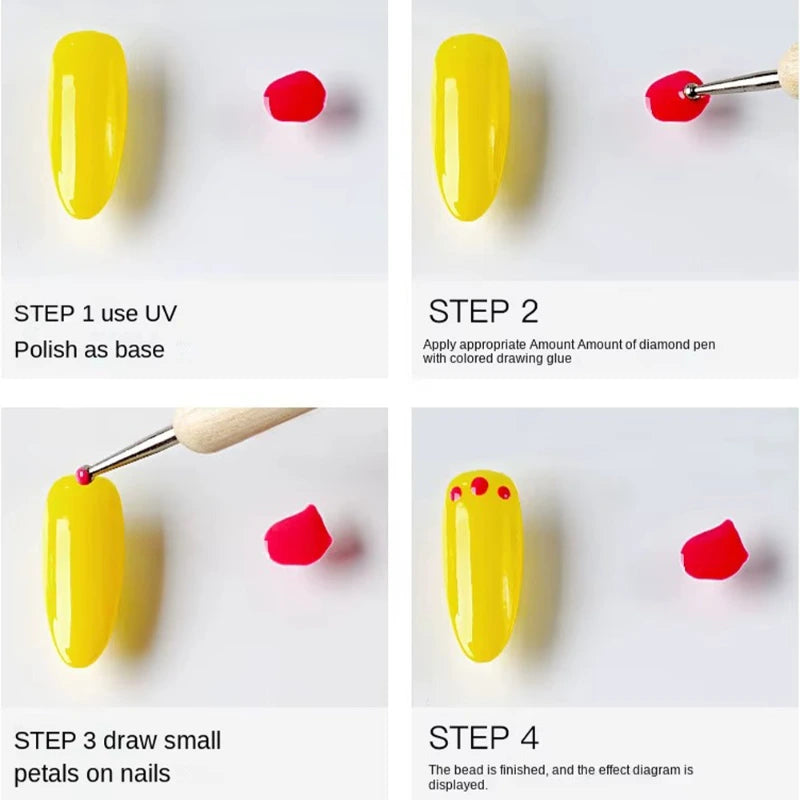 STEP 1 use UV Polish as base

STEP 2

Apply appropriate Amount Amount of diamond pen with colored drawing glue

STEP 3 draw small petals on nails

STEP 4

The bead is finished, and the effect diagram is displayed.