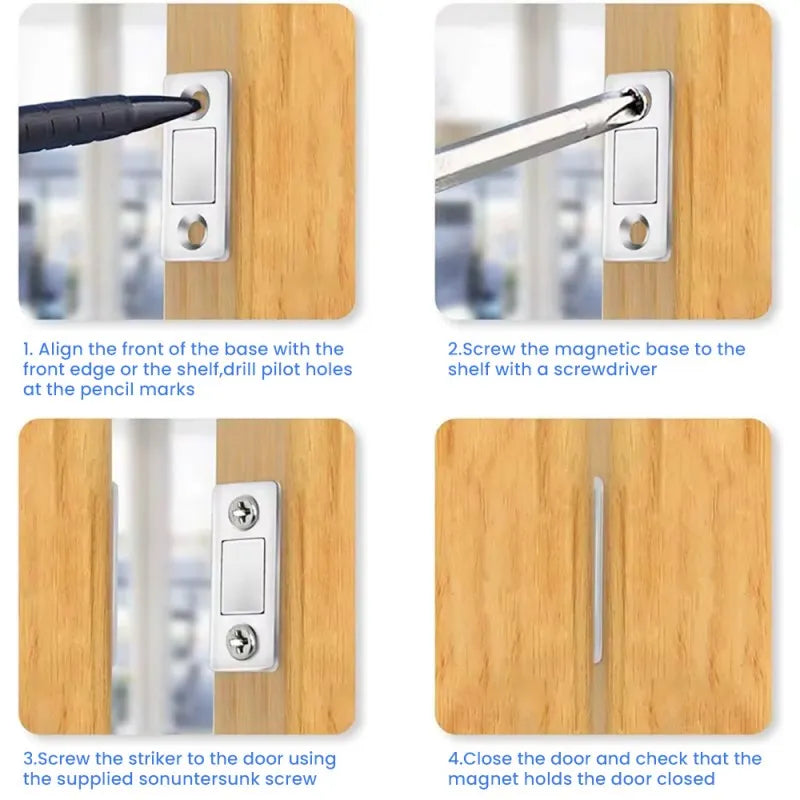 1. Align the front of the base with the front edge or the shelf,drill pilot holes at the pencil marks

2.Screw the magnetic base to the shelf with a screwdriver

3.Screw the striker to the door using the supplied sonuntersunk screw

4.Close the door and check that the magnet holds the door closed