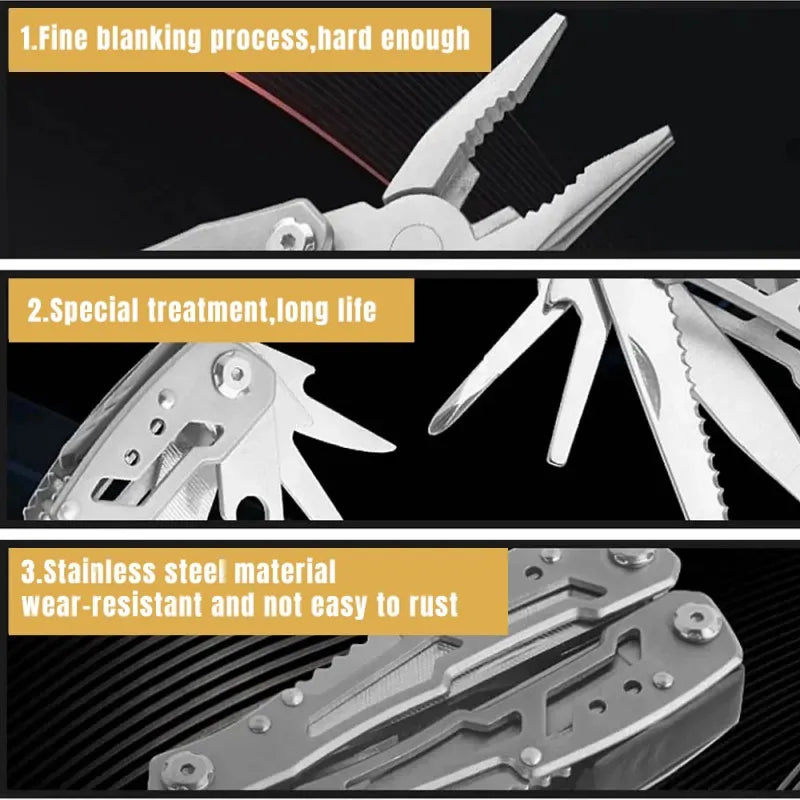 1.Fine blanking process,hard enough

2.Special treatment,long life

3.Stainless steel material
wear-resistant and not easy to rust