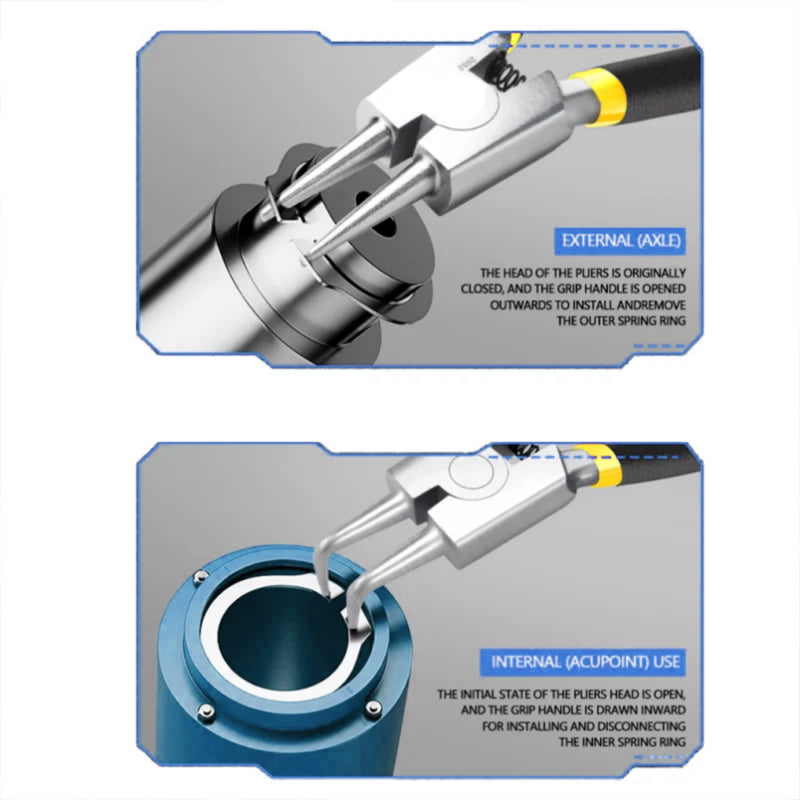 EXTERNAL (AXLE)

THE HEAD OF THE PLIERS IS ORIGINALLY CLOSED, AND THE GRIP HANDLE IS OPENED OUTWARDS TO INSTALL ANDREMOVE THE OUTER SPRING RING

INTERNAL (ACUPOINT) USE

THE INITIAL STATE OF THE PLIERS HEAD IS OPEN, AND THE GRIP HANDLE IS DRAWN INWARD FOR INSTALLING AND DISCONNECTING THE INNER SPRING RING