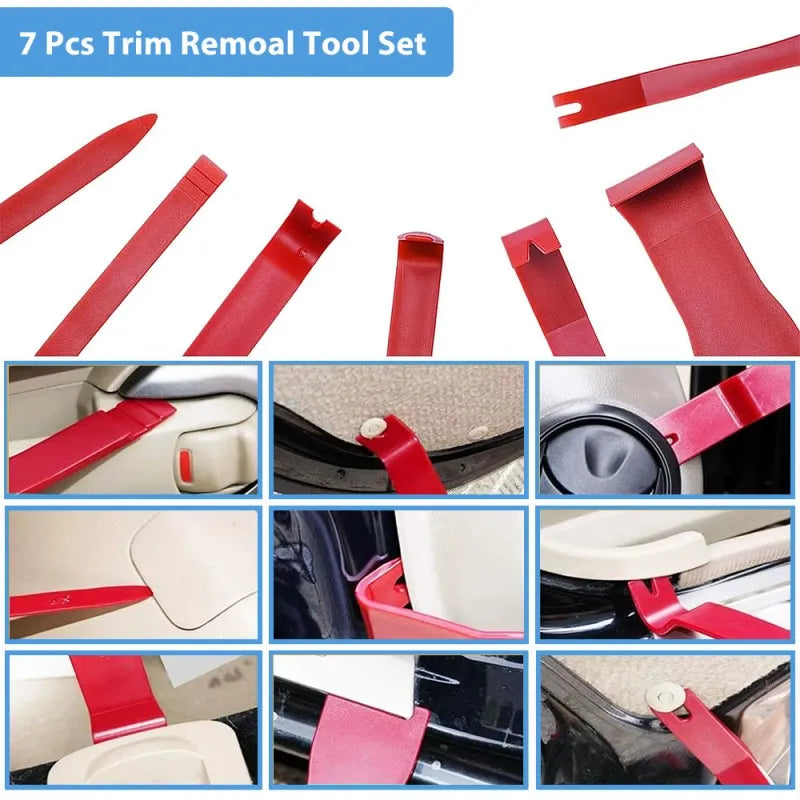 7 Pcs Trim Remoal Tool Set