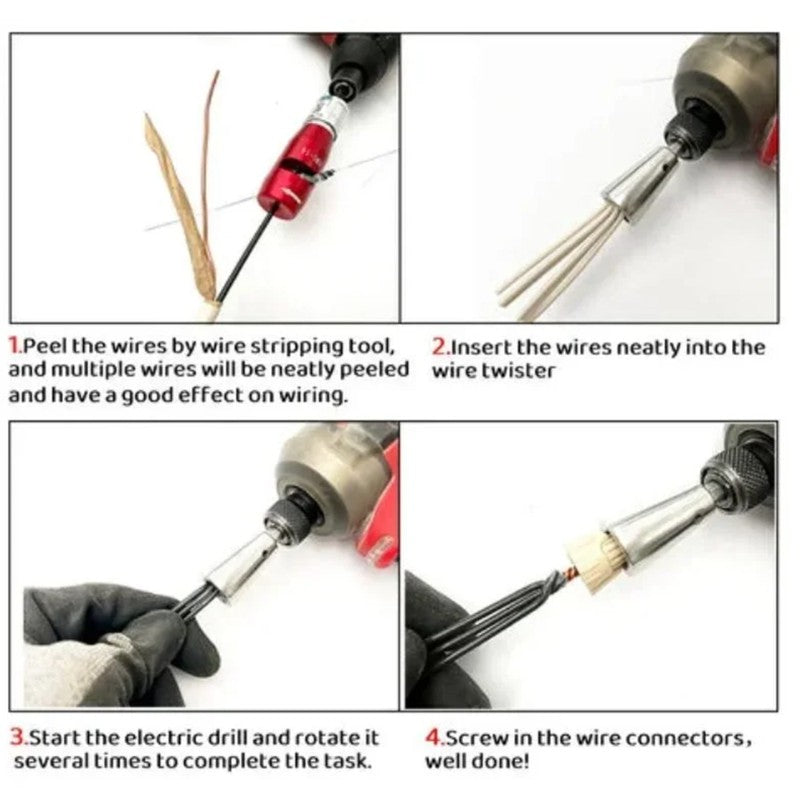 1.Peel the wires by wire stripping tool, and multiple wires will be neatly peeled and have a good effect on wiring.

2.Insert the wires neatly into the wire twister

3.Start the electric drill and rotate it several times to complete the task.

4.Screw in the wire connectors, well done!