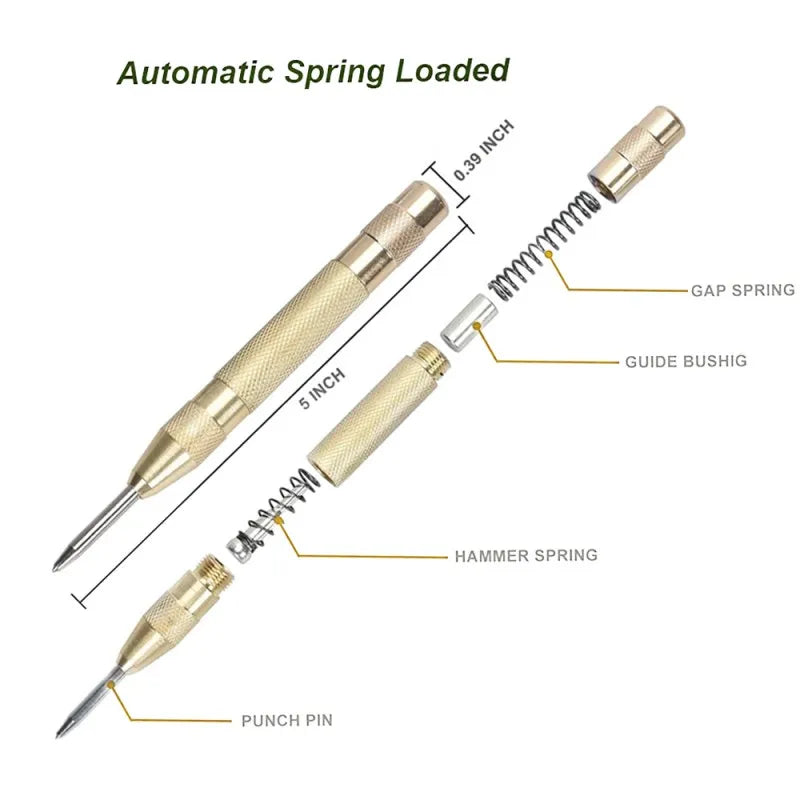 Automatic Spring Loaded

0.39 INCH

5 INCH

GAP SPRING

GUIDE BUSHIG

HAMMER SPRING

PUNCH PIN