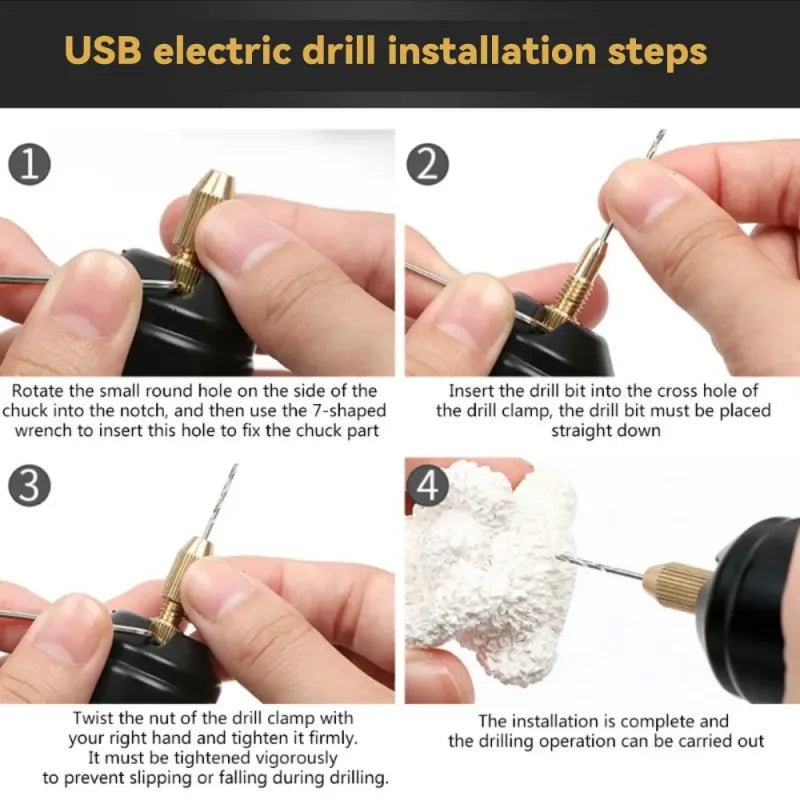 USB electric drill installation steps

1

Rotate the small round hole on the side of the chuck into the notch, and then use the 7-shaped wrench to insert this hole to fix the chuck part

2

Insert the drill bit into the cross hole of the drill clamp, the drill bit must be placed straight down

3

Twist the nut of the drill clamp with your right hand and tighten it firmly. It must be tightened vigorously to prevent slipping or falling during drilling.

4

The installation is complete and the drilling operation can be carried out