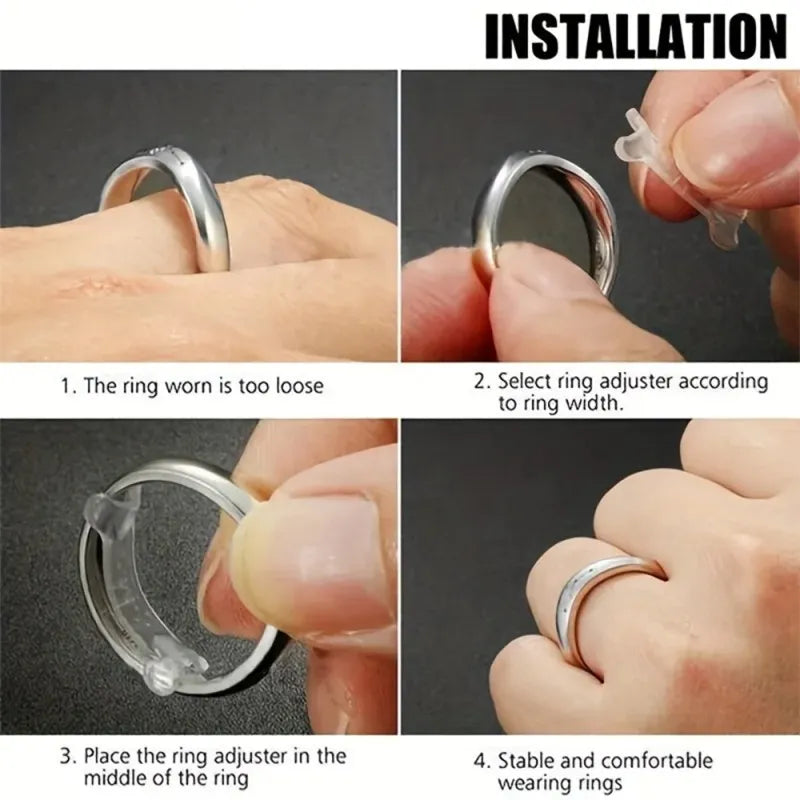 INSTALLATION

1. The ring worn is too loose

2. Select ring adjuster according to ring width.

3. Place the ring adjuster in the middle of the ring

4. Stable and comfortable wearing rings