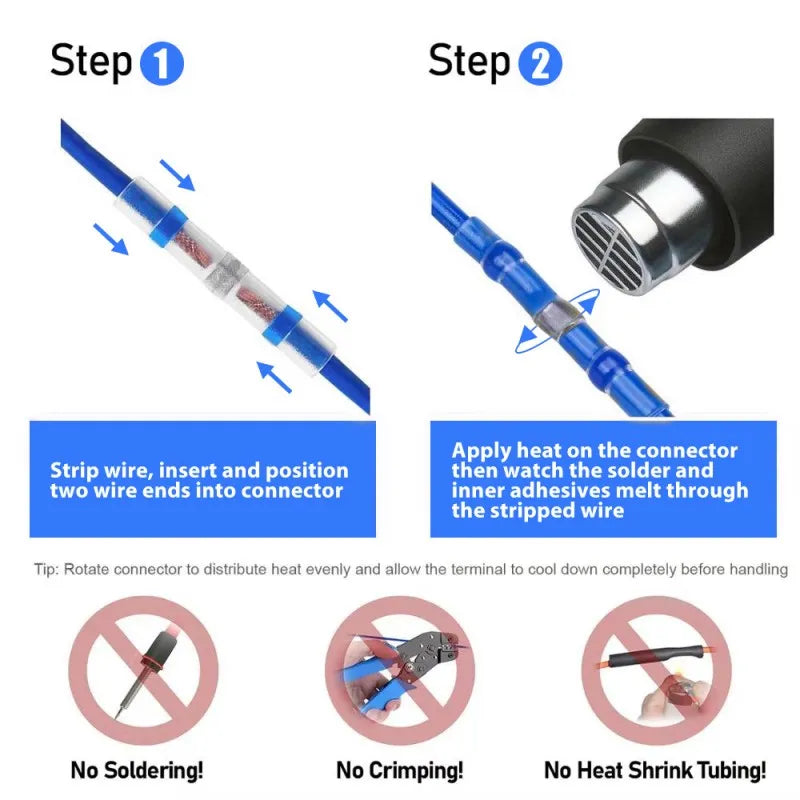 Step 1

Strip wire, insert and position two wire ends into connector

Step 2

Apply heat on the connector then watch the solder and inner adhesives melt through the stripped wire

Tip: Rotate connector to distribute heat evenly and allow the terminal to cool down completely before handling

No Soldering!

No Crimping!

No Heat Shrink Tubing!