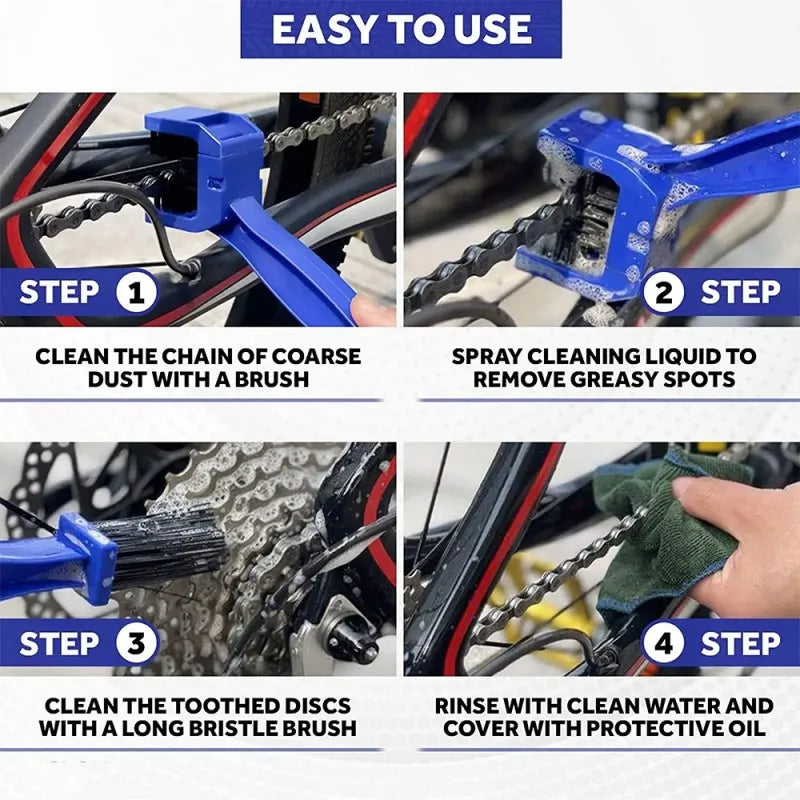 EASY TO USE

STEP 1

CLEAN THE CHAIN OF COARSE DUST WITH A BRUSH

2 STEP

SPRAY CLEANING LIQUID TO REMOVE GREASY SPOTS

STEP 3

CLEAN THE TOOTHED DISCS WITH A LONG BRISTLE BRUSH

4 STEP

RINSE WITH CLEAN WATER AND COVER WITH PROTECTIVE OIL