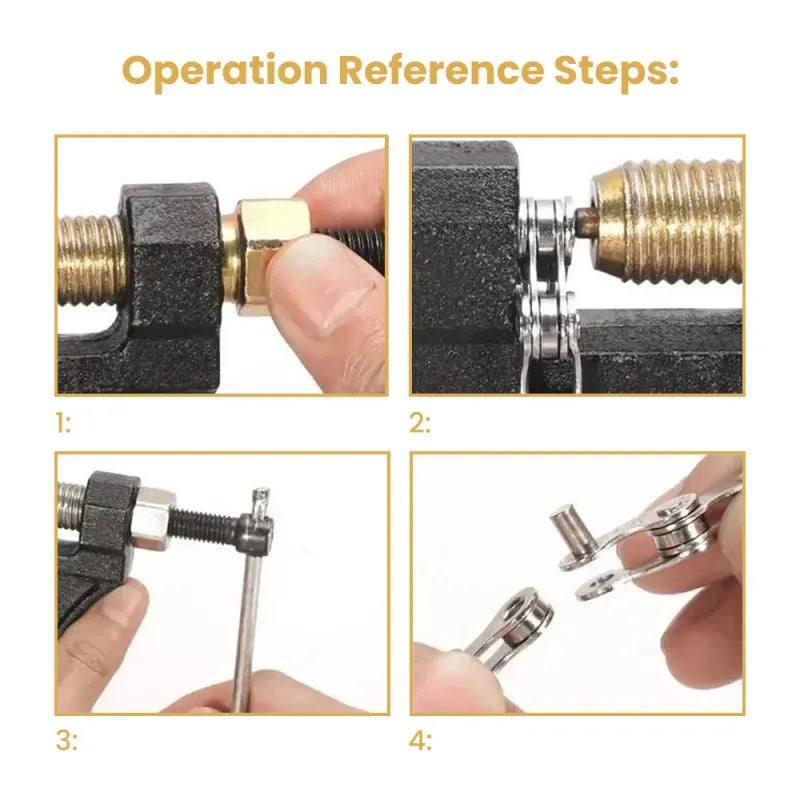 Operation Reference Steps:

1:

2:

3:

4: