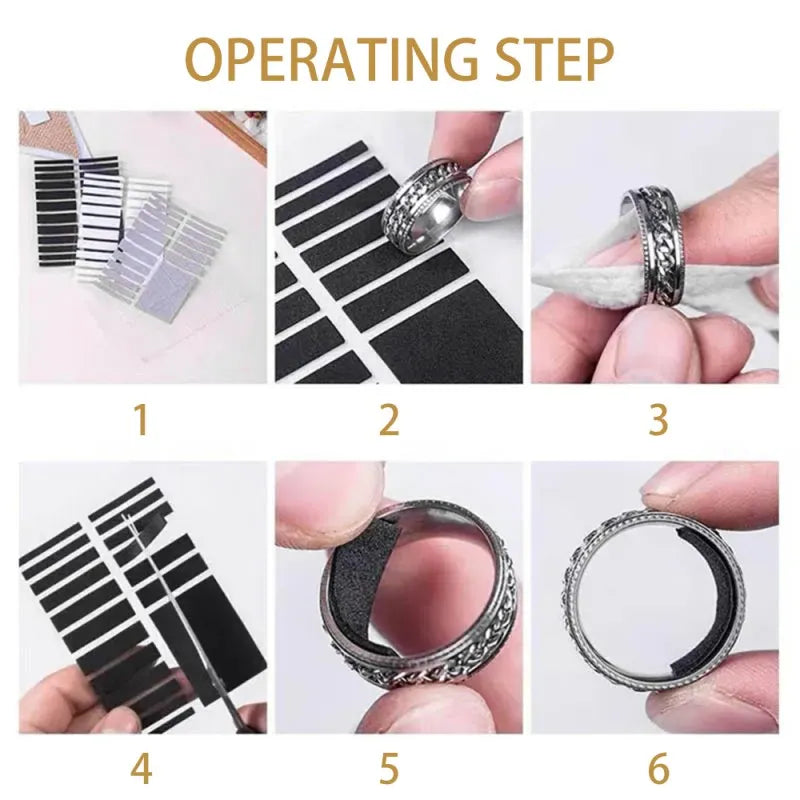 OPERATING STEP

1

2

3

4

5

6