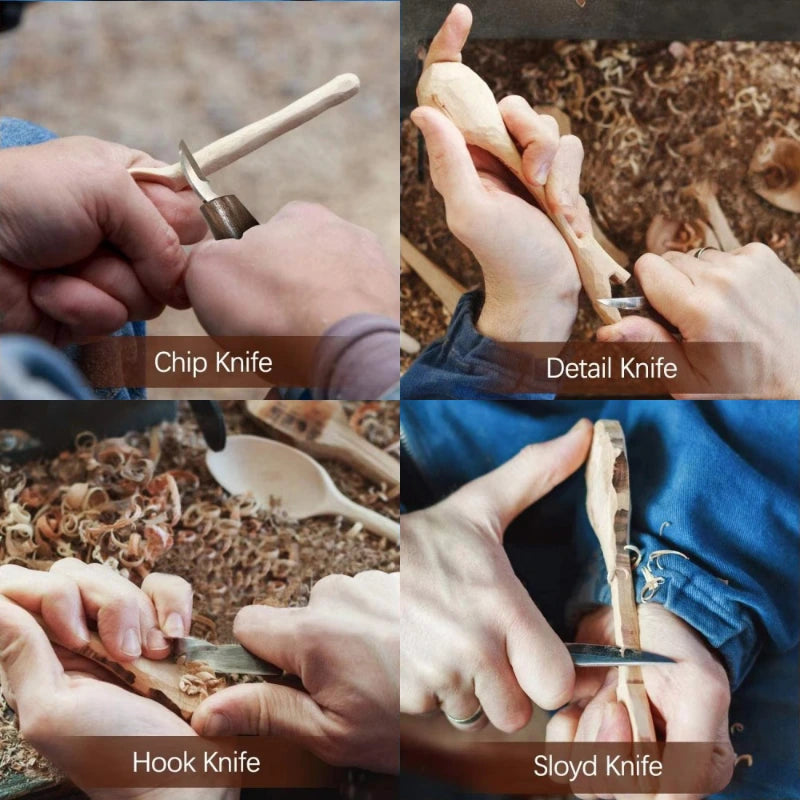 Chip Knife

Detail Knife

Hook Knife

Sloyd Knife