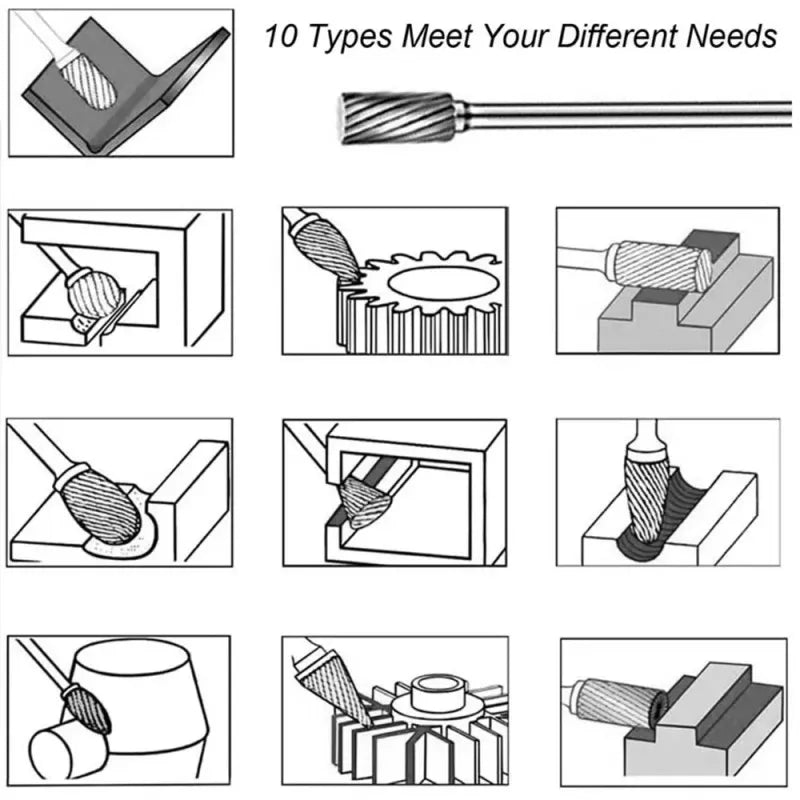 10 Types Meet Your Different Needs