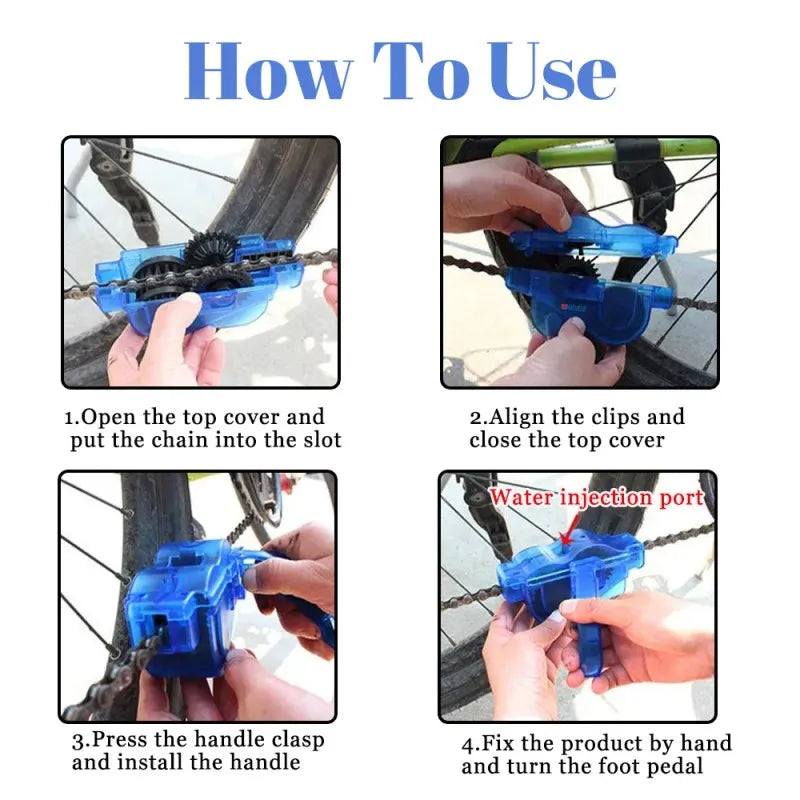 How To Use

1.Open the top cover and put the chain into the slot

2.Align the clips and close the top cover

3.Press the handle clasp and install the handle

Water injection port

4.Fix the product by hand and turn the foot pedal